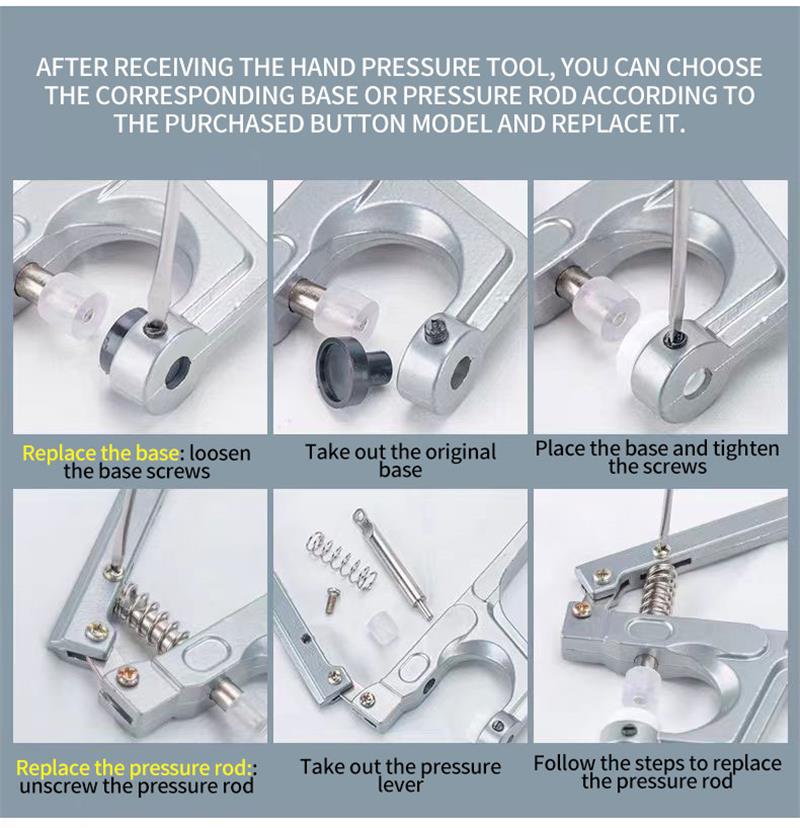 AFTER RECEIVING THE HAND PRESSURE TOOL, YOU CAN CHOOSE THE CORRESPONDING BASE OR PRESSURE ROD ACCORDING TO THE PURCHASED BUTTON MODEL AND REPLACE IT.

Replace the base: loosen the base screws

Take out the original base

Place the base and tighten the screws

Replace the pressure rod:: unscrew the pressure rod

Take out the pressure lever

Follow the steps to replace the pressure rod